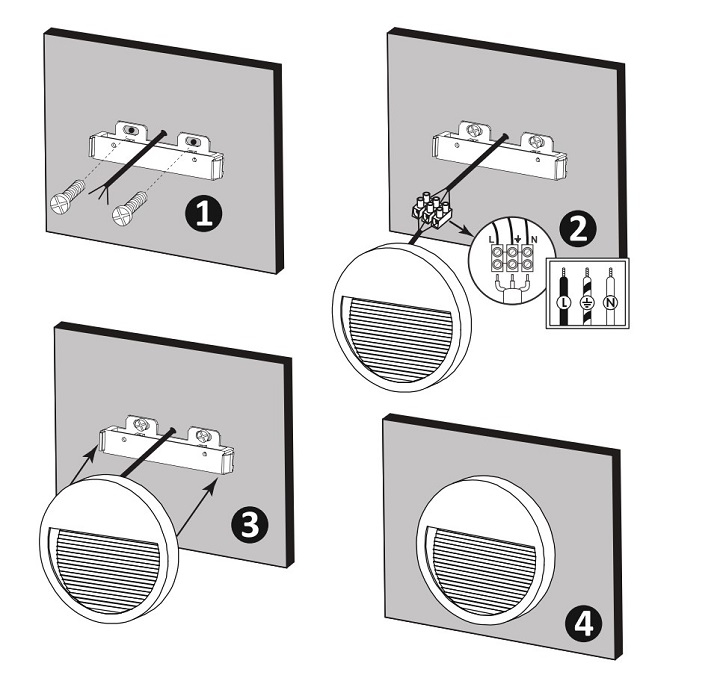 1
L
N
2
L
N
3
4